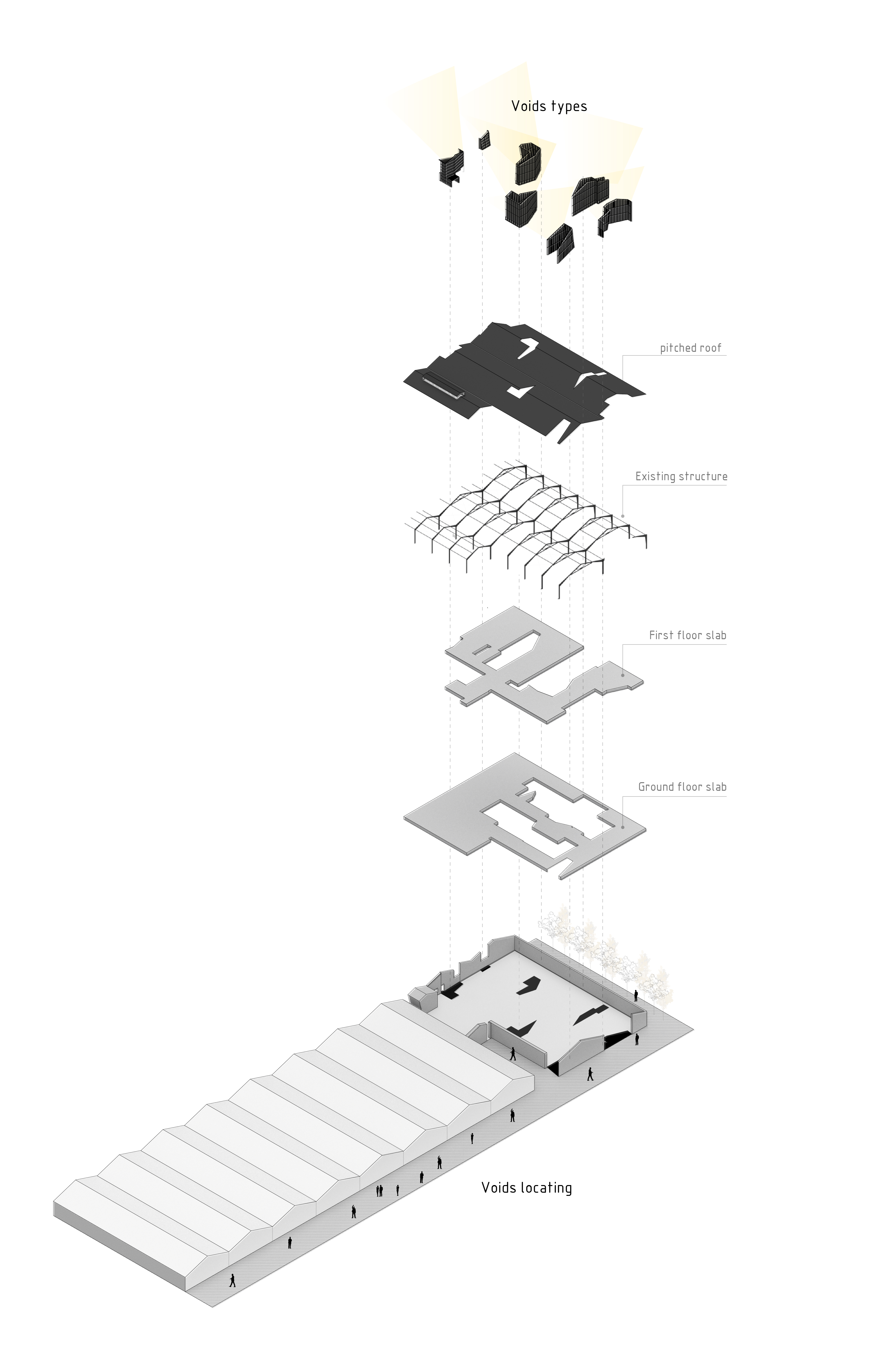 Voids types

pitched roof

Existing structure

First floor slab

Ground floor slab

Voids locating