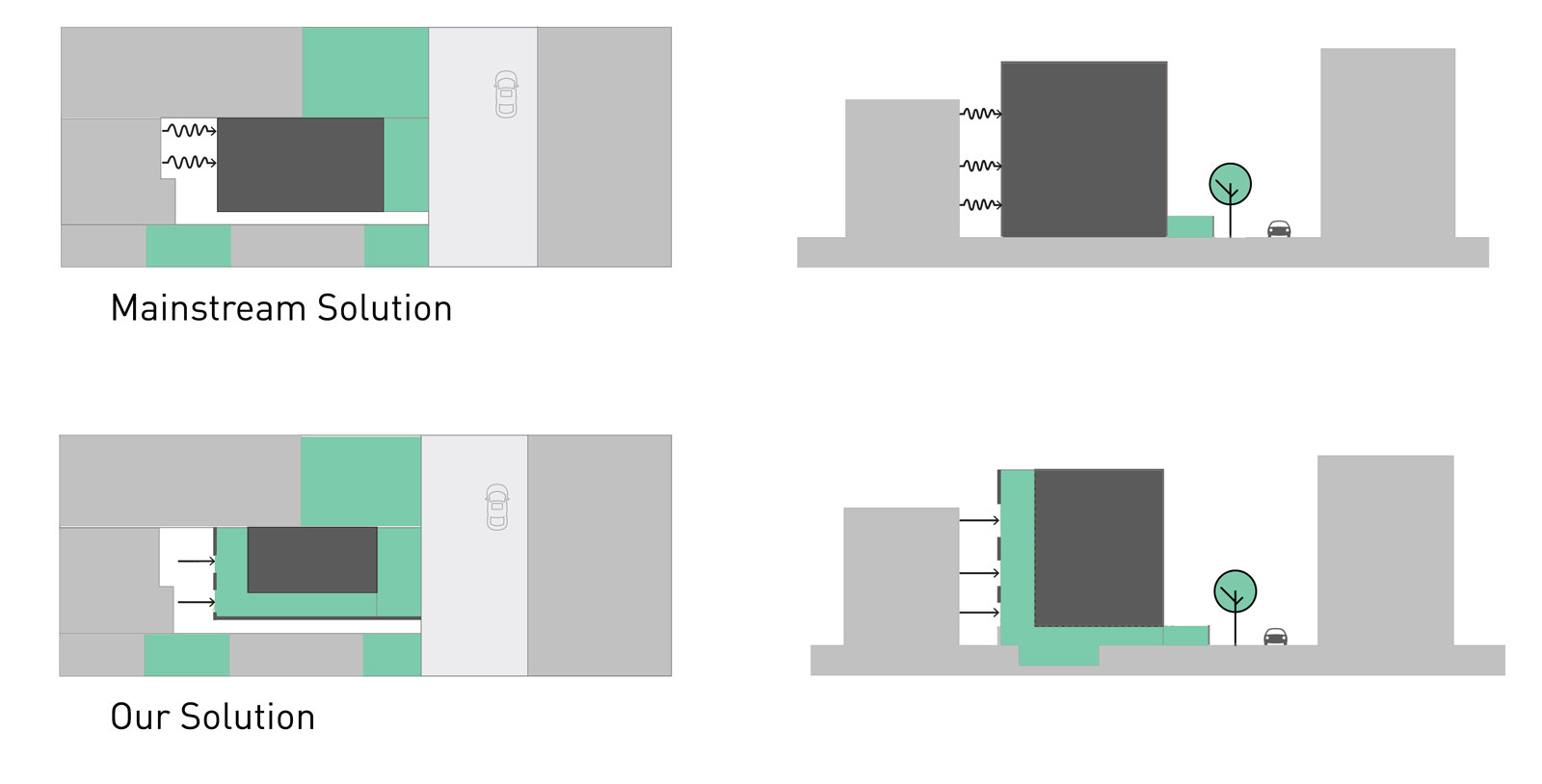 Mainstream Solution

Our Solution