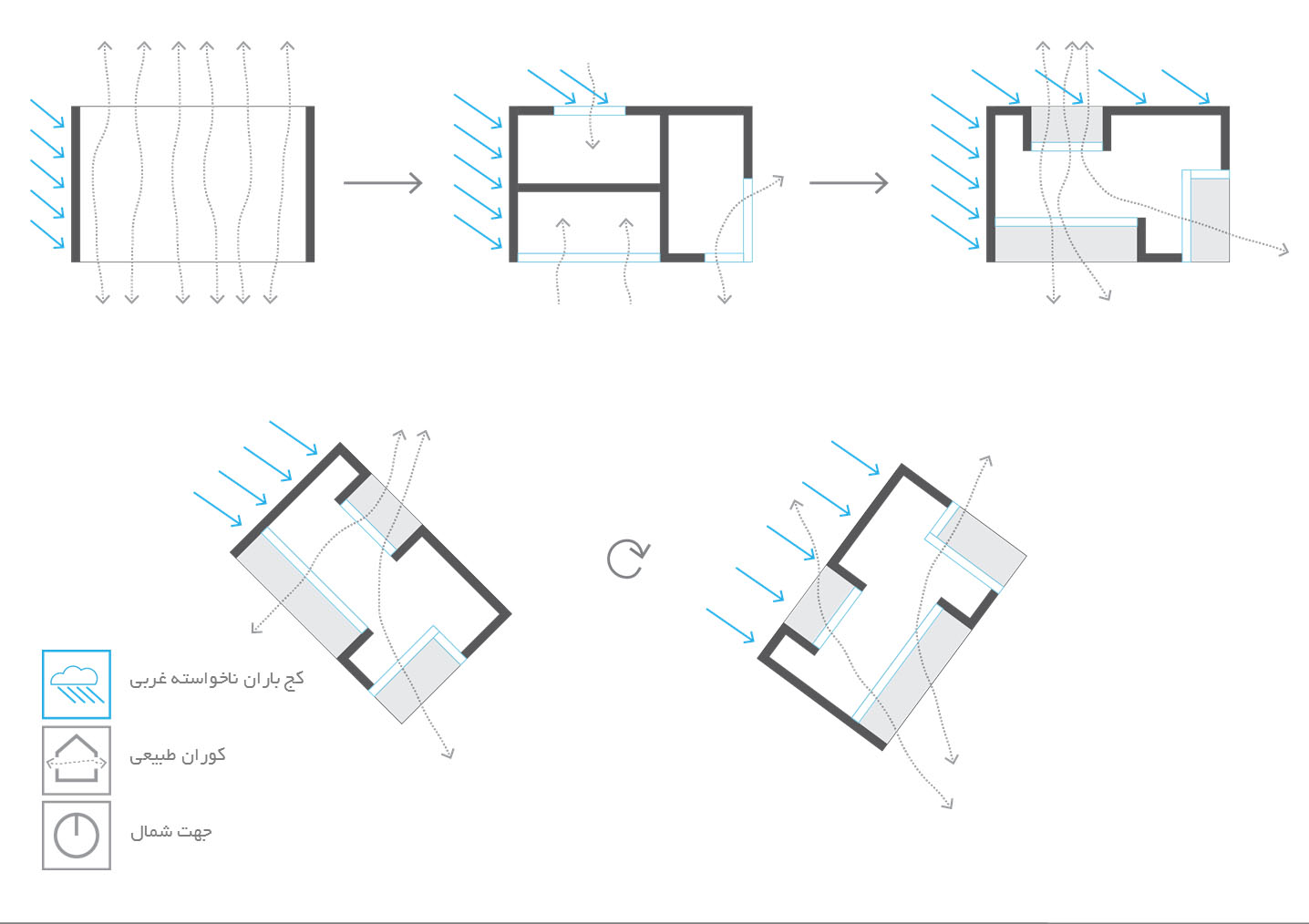 کج باران ناخواسته غربی

کوران طبیعی

جهت شمال