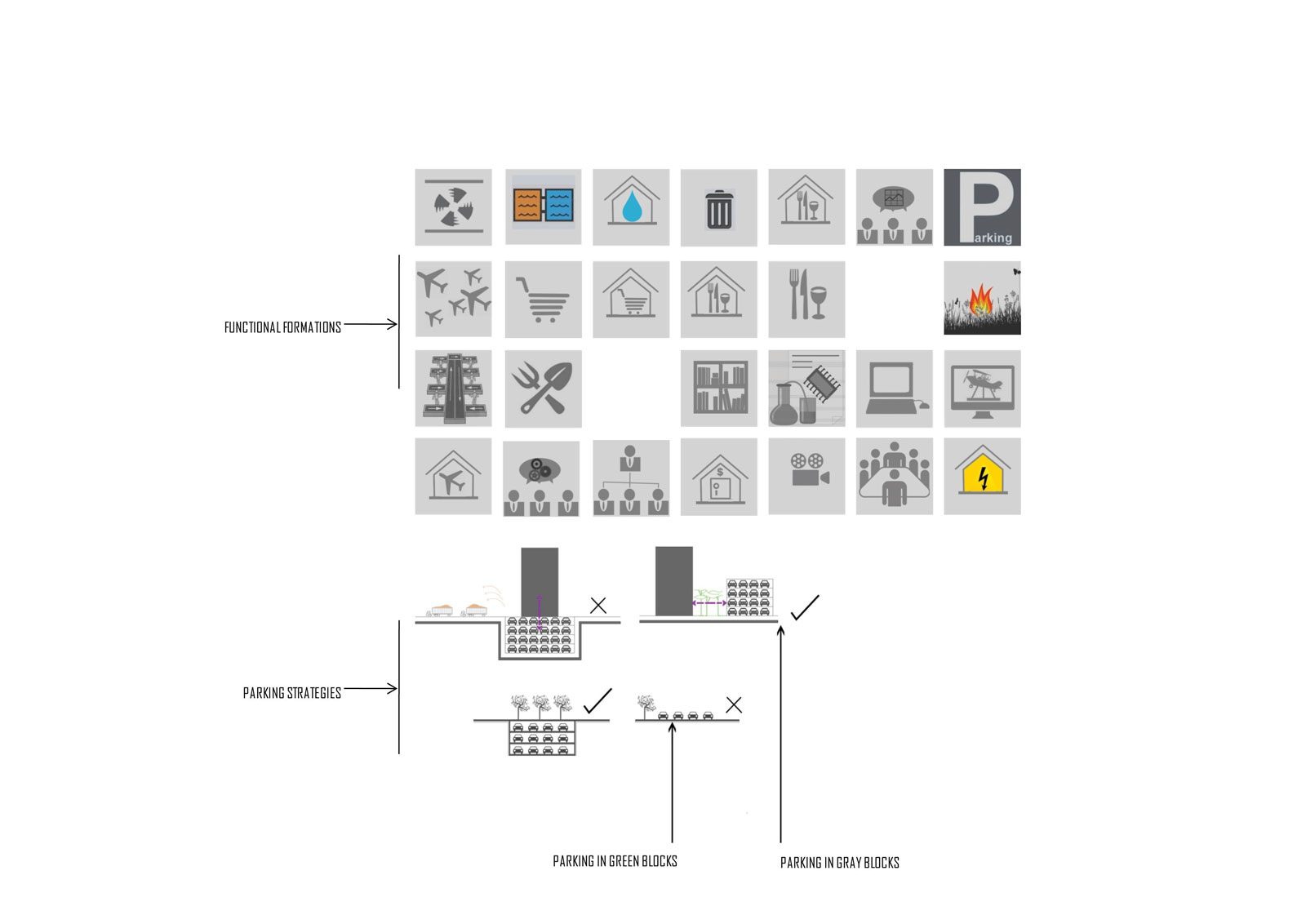 Parking

FUNCTIONAL FORMATIONS

PARKING STRATEGIES

PARKING IN GREEN BLOCKS

PARKING IN GRAY BLOCKS